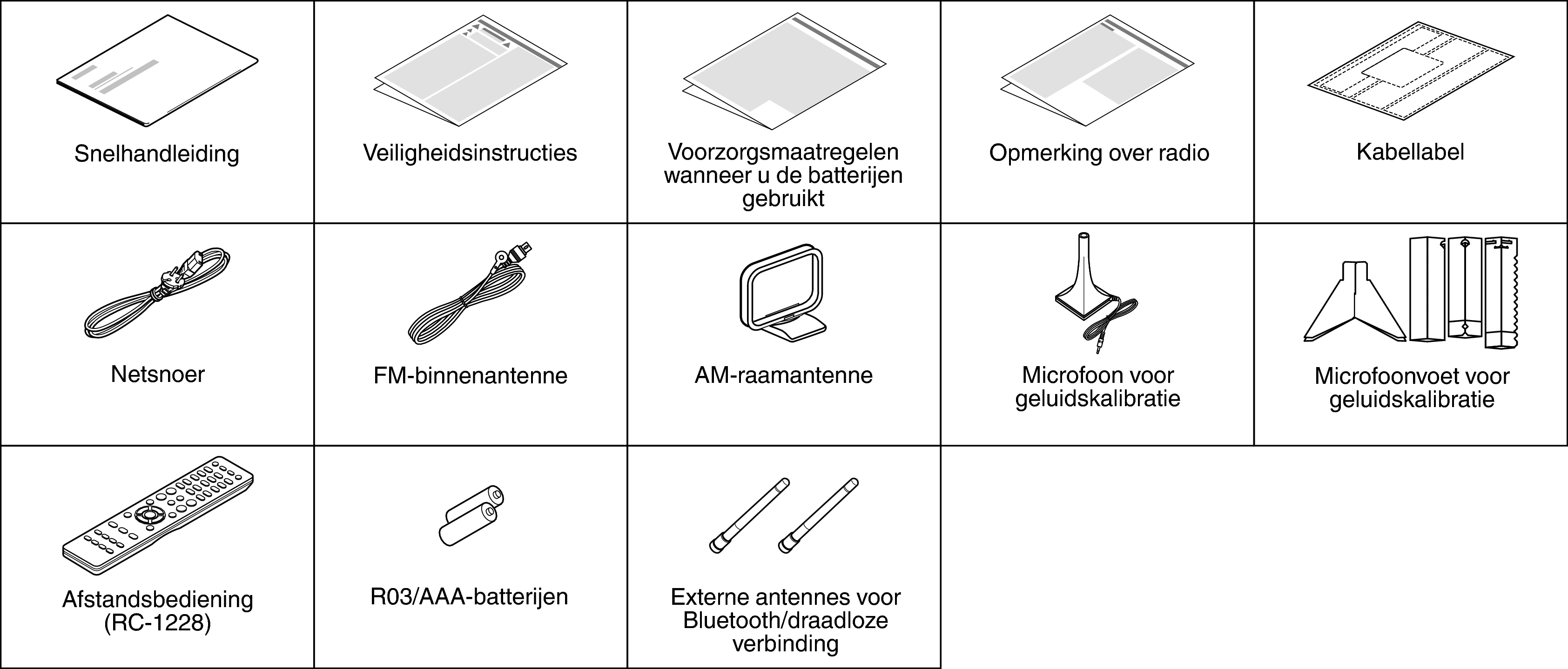 | Snelhandleiding | Veiligheidsinstructies | Voorzorgsmaatregelen wanneer u de batterijen gebruikt | Opmerking over radio | Kabellabel |
|---|---|---|---|---|
| Netsnoer | FM-binnenantenne | AM-raamantenne | Microfoon voor geluidskalibratie | Microfoonvoet voor geluidskalibratie |
| Afstandsbediening (RC-1228) | R03/AAA-batterijen | Externe antennes voor Bluetooth/draadloze verbinding | | |